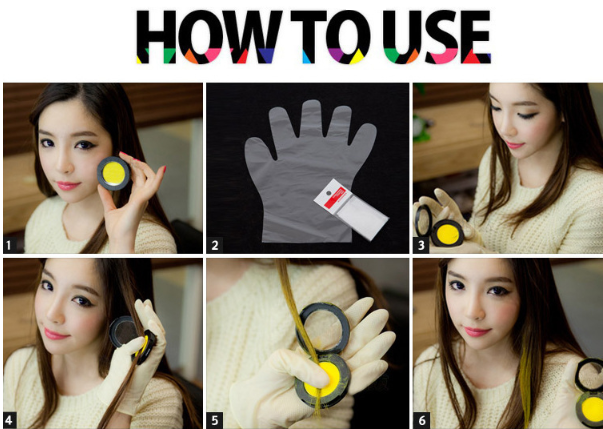 HOW TO USE

1

2

3

4

5

6